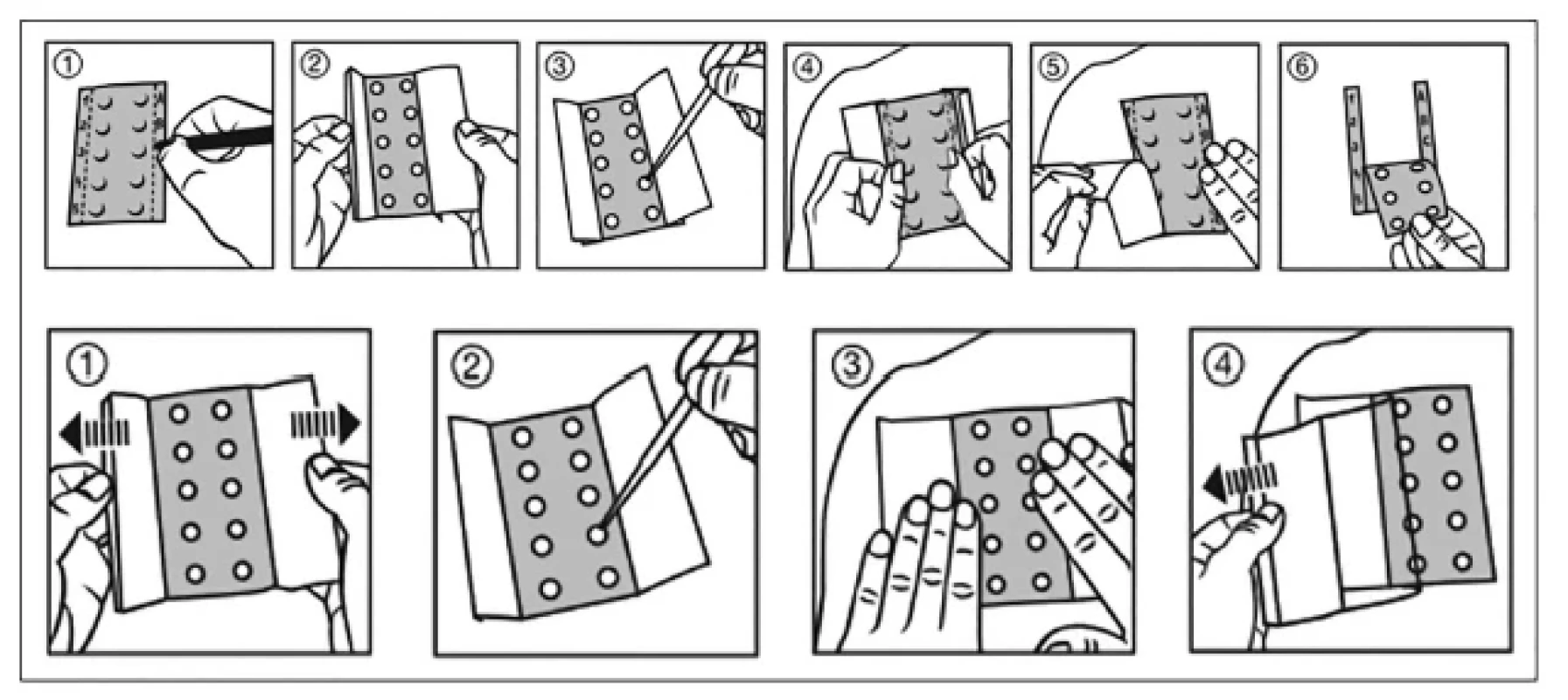 ①
②
③
④
⑤
⑥
①
②
③
④