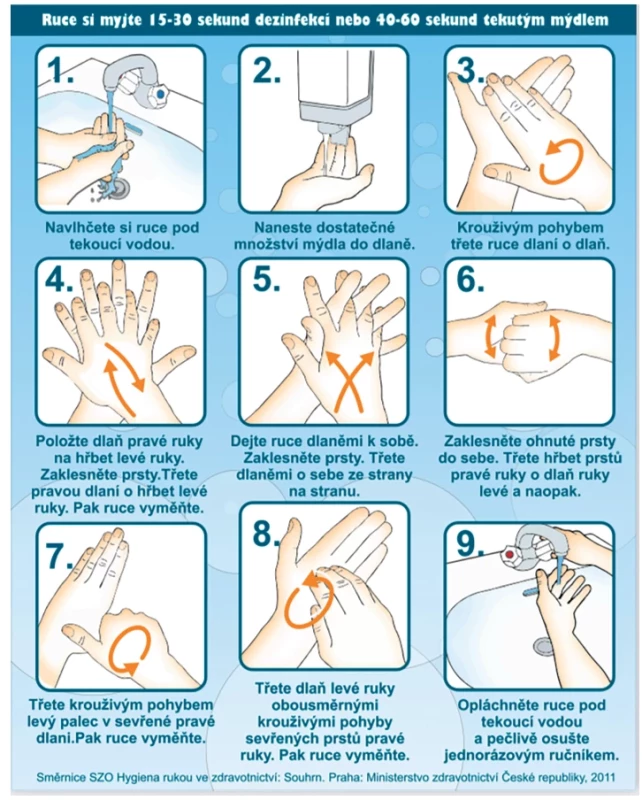 Ruce si myjte 15-30 sekund dezinfekcí nebo 40-60 sekund tekutým mýdlem

1.

Navlhčete si ruce pod tekoucí vodou.

2.

Naneste dostatečné množství mýdla do dlaně.

3.

Krouživým pohybem třete ruce dlaní o dlaň.

4.

Položte dlaň pravé ruky na hřbet levé ruky. Zaklesněte prsty.Třete pravou dlaní o hřbet levé ruky. Pak ruce vyměňte.

5.

Dejte ruce dlaněmi k sobě. Zaklesněte prsty. Třete dlaněmi o sebe ze strany na stranu.

6.

Zaklesněte ohnuté prsty do sebe. Třete hřbet prstů pravé ruky o dlaň ruky levé a naopak.

7.

Třete krouživým pohybem levý palec v sevřené pravé dlani.Pak ruce vyměňte.

8.

Třete dlaň levé ruky obousměrnými krouživými pohyby sevřených prstů pravé ruky. Pak ruce vyměňte.

9.

Opláchněte ruce pod tekoucí vodou a pečlivě osušte jednorázovým ručníkem.

Směrnice SZO Hygiena rukou ve zdravotnictví: Souhrn. Praha: Ministerstvo zdravotnictví České republiky, 2011